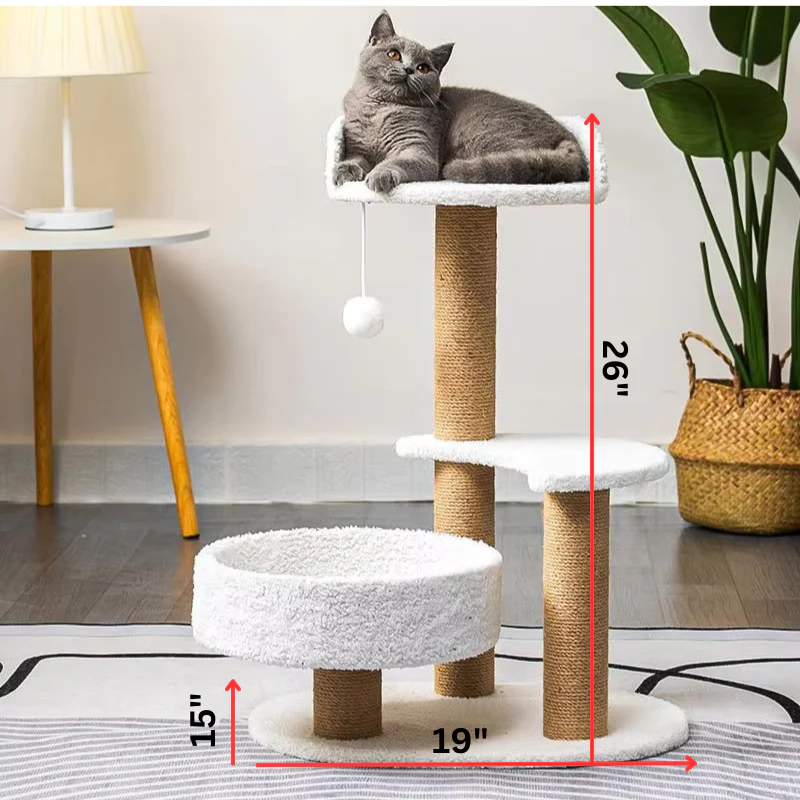 26"

15"

19"